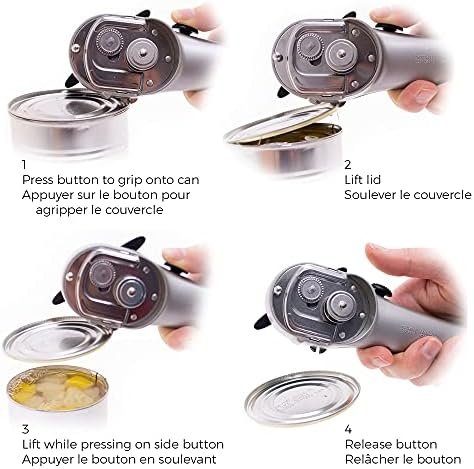 1
Press button to grip onto can
Appuyer sur le bouton pour agripper le couvercle

2
Lift lid
Soulever le couvercle

3
Lift while pressing on side button
Appuyer le bouton en soulevant

4
Release button
Relâcher le bouton