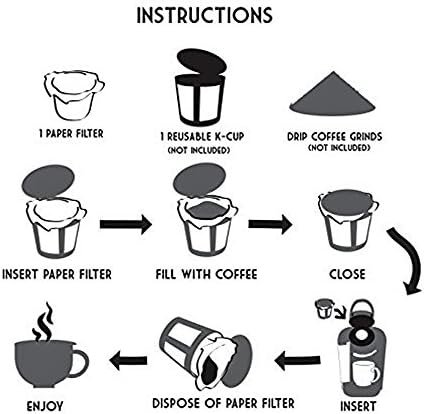 INSTRUCTIONS

1 PAPER FILTER

1 REUSABLE K-CUP
(NOT INCLUDED)

DRIP COFFEE GRINDS
(NOT INCLUDED)

INSERT PAPER FILTER

FILL WITH COFFEE

CLOSE

INSERT

DISPOSE OF PAPER FILTER

ENJOY