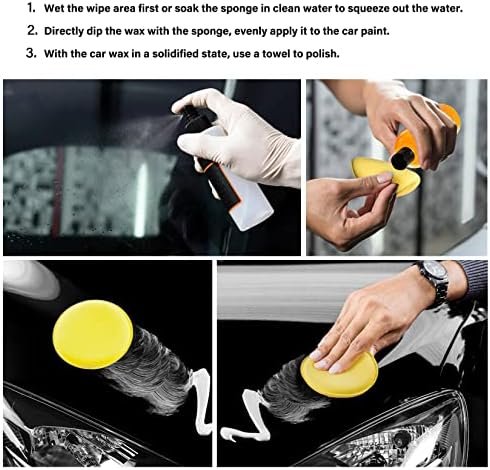 1. Wet the wipe area first or soak the sponge in clean water to squeeze out the water.

2. Directly dip the wax with the sponge, evenly apply it to the car paint.

3. With the car wax in a solidified state, use a towel to polish.