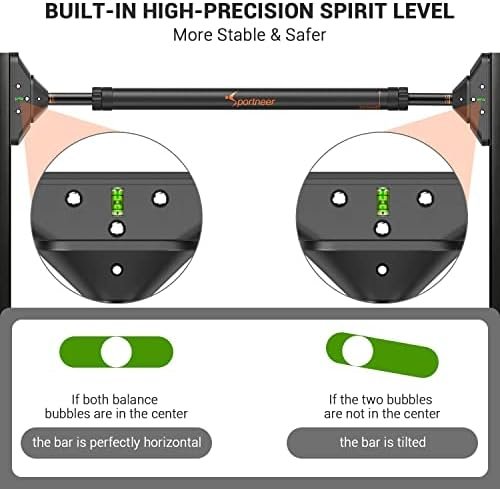 BUILT-IN HIGH-PRECISION SPIRIT LEVEL
More Stable & Safer

Sportneer

If both balance bubbles are in the center

the bar is perfectly horizontal

If the two bubbles are not in the center

the bar is tilted