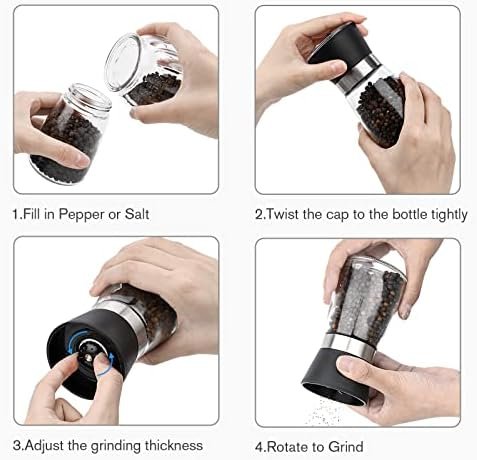 1.Fill in Pepper or Salt

2.Twist the cap to the bottle tightly

3.Adjust the grinding thickness

4.Rotate to Grind