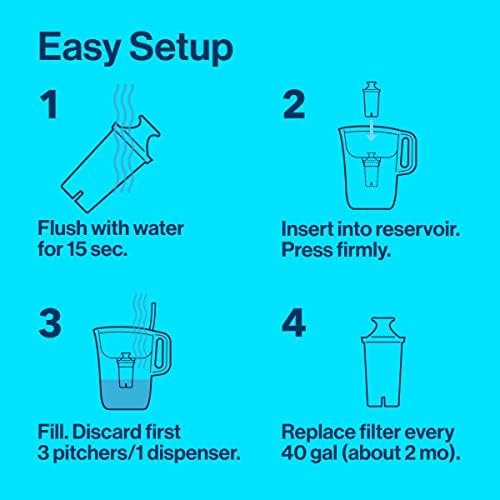 Easy Setup

1

Flush with water for 15 sec.

2

Insert into reservoir. Press firmly.

3

Fill. Discard first 3 pitchers/1 dispenser.

4

Replace filter every 40 gal (about 2 mo).